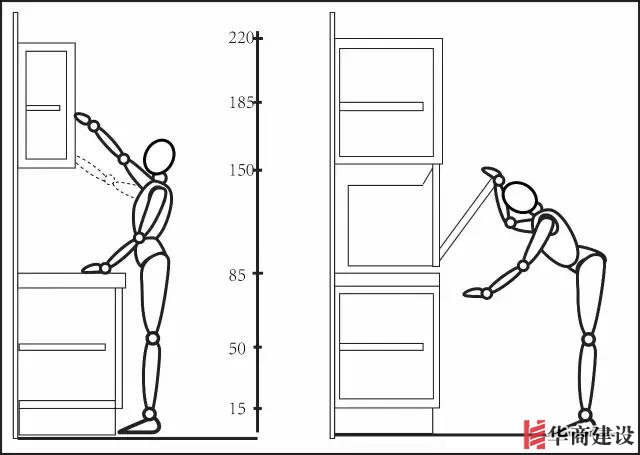 220
185
150
85
50
15
华商建设